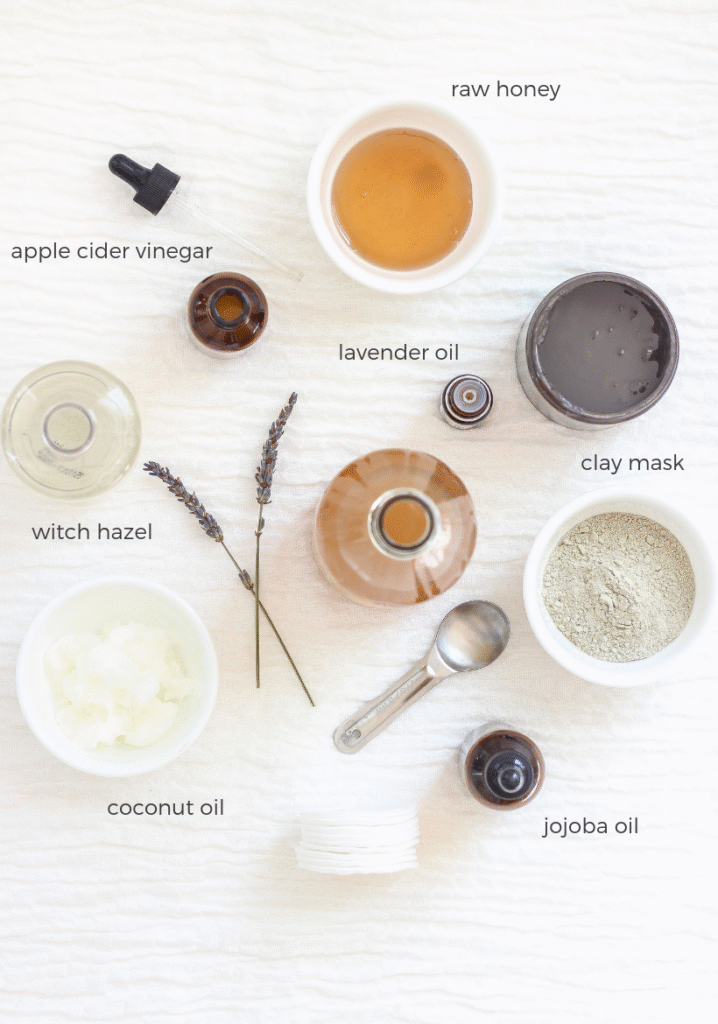 raw honey

apple cider vinegar

lavender oil

clay mask

witch hazel

coconut oil

jojoba oil